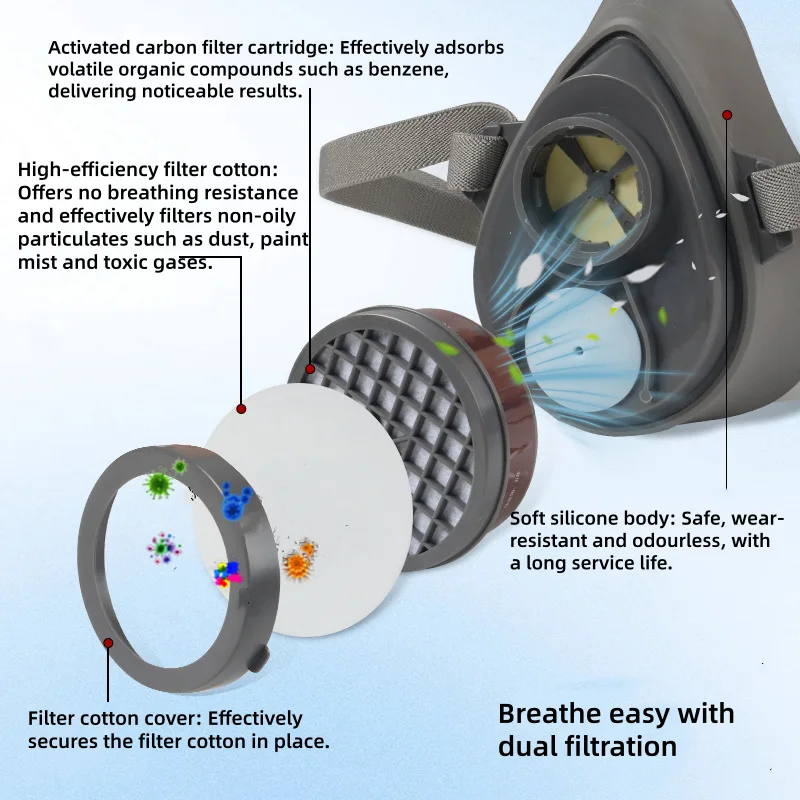 Activated carbon filter cartridge: Effectively adsorbs volatile organic compounds such as benzene, delivering noticeable results.

High-efficiency filter cotton: Offers no breathing resistance and effectively filters non-oily particulates such as dust, paint mist and toxic gases.

Soft silicone body: Safe, wear-resistant and odourless, with a long service life.

Filter cotton cover: Effectively secures the filter cotton in place.

Breathe easy with dual filtration